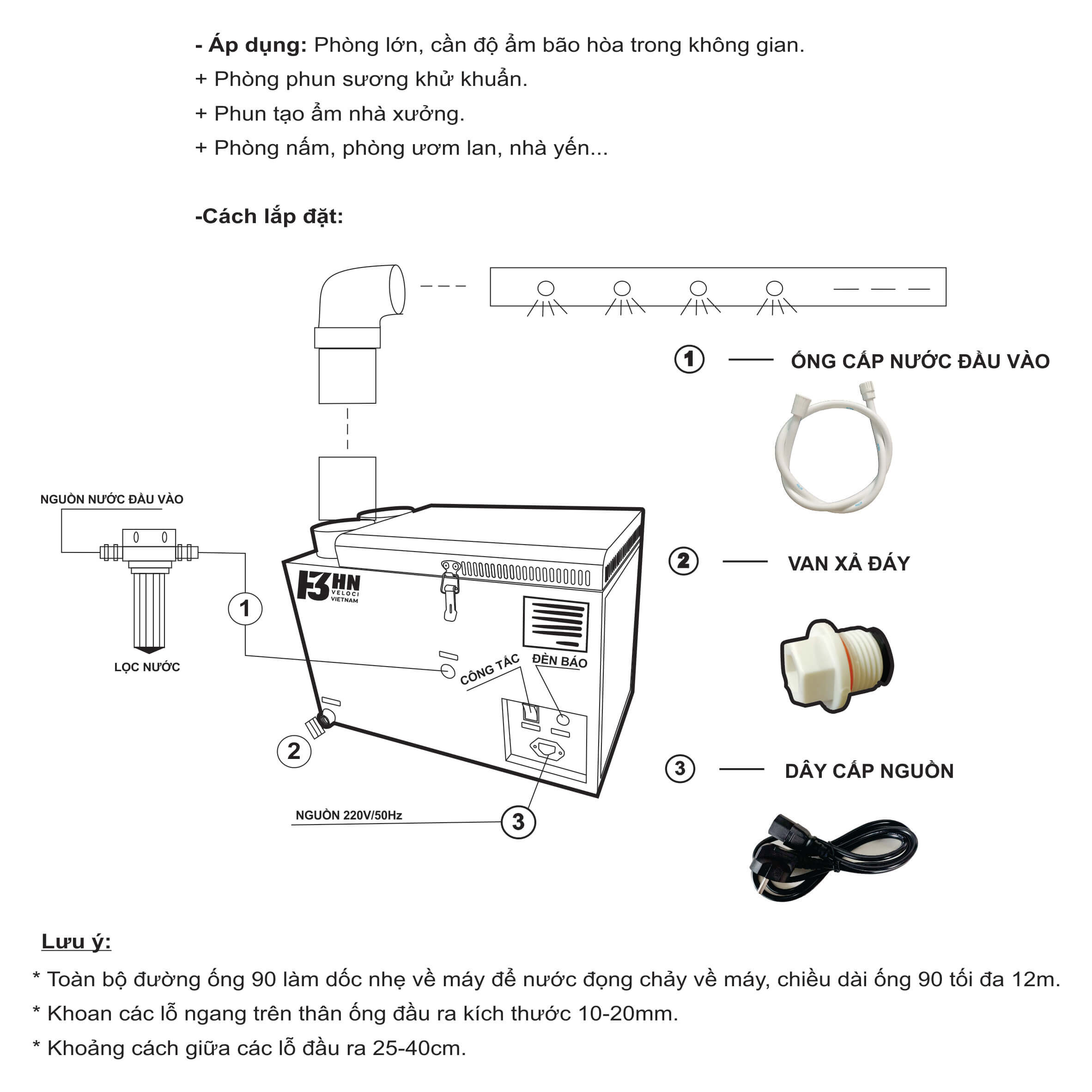 - Áp dụng: Phòng lớn, cần độ ẩm bão hòa trong không gian.
+ Phòng phun sương khử khuẩn.
+ Phun tạo ẩm nhà xưởng.
+ Phòng nấm, phòng ươm lan, nhà yến...

-Cách lắp đặt:

NGUỒN NƯỚC ĐẦU VÀO

LỌC NƯỚC

1

F3 HN VELOCI VIETNAM

CÔNG TẮC

ĐÈN BÁO

2

NGUỒN 220V/50Hz

3

1 ỐNG CẤP NƯỚC ĐẦU VÀO

2 VAN XẢ ĐÁY

3 DÂY CẤP NGUỒN

Lưu ý:
* Toàn bộ đường ống 90 làm dốc nhẹ về máy để nước đọng chảy về máy, chiều dài ống 90 tối đa 12m.
* Khoan các lỗ ngang trên thân ống đầu ra kích thước 10-20mm.
* Khoảng cách giữa các lỗ đầu ra 25-40cm.